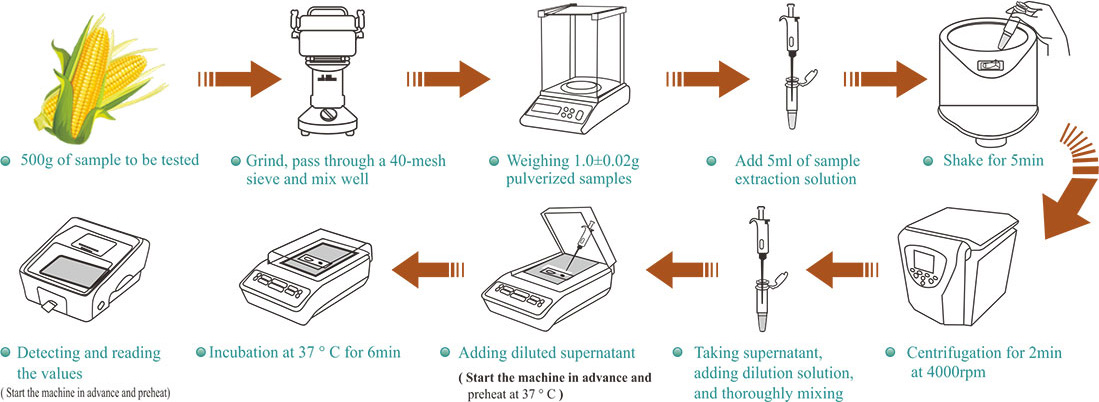 500g of sample to be tested

Grind, pass through a 40-mesh sieve and mix well

Weighing 1.0±0.02g pulverized samples

Add 5ml of sample extraction solution

Shake for 5min

Centrifugation for 2min at 4000rpm

Taking supernatant, adding dilution solution, and thoroughly mixing

Adding diluted supernatant

( Start the machine in advance and preheat at 37 ° C )

Incubation at 37 ° C for 6min

Detecting and reading the values

( Start the machine in advance and preheat)